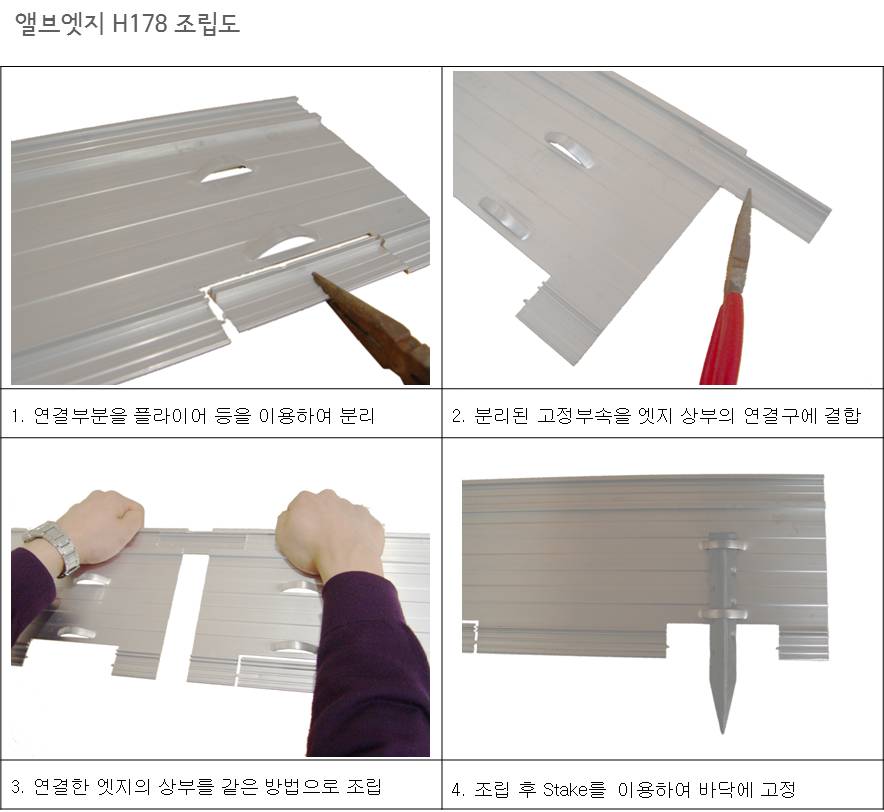 앨브엣지 H178 조립도

1. 연결부분을 플라이어 등을 이용하여 분리

2. 분리된 고정부속을 엣지 상부의 연결구에 결합

3. 연결한 엣지의 상부를 같은 방법으로 조립

4. 조립 후 Stake를 이용하여 바닥에 고정